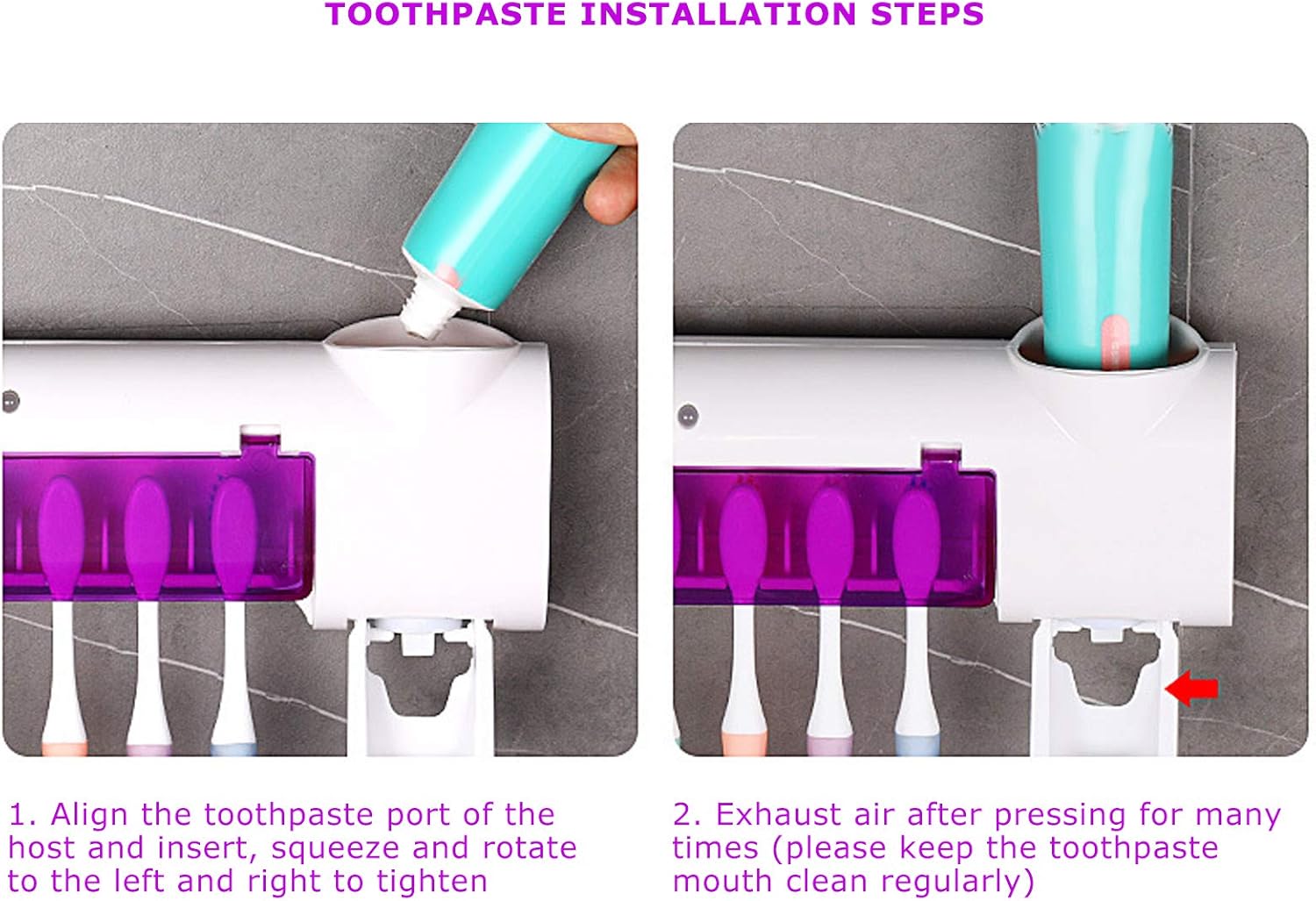 TOOTHPASTE INSTALLATION STEPS

1. Align the toothpaste port of the host and insert, squeeze and rotate to the left and right to tighten

2. Exhaust air after pressing for many times (please keep the toothpaste mouth clean regularly)