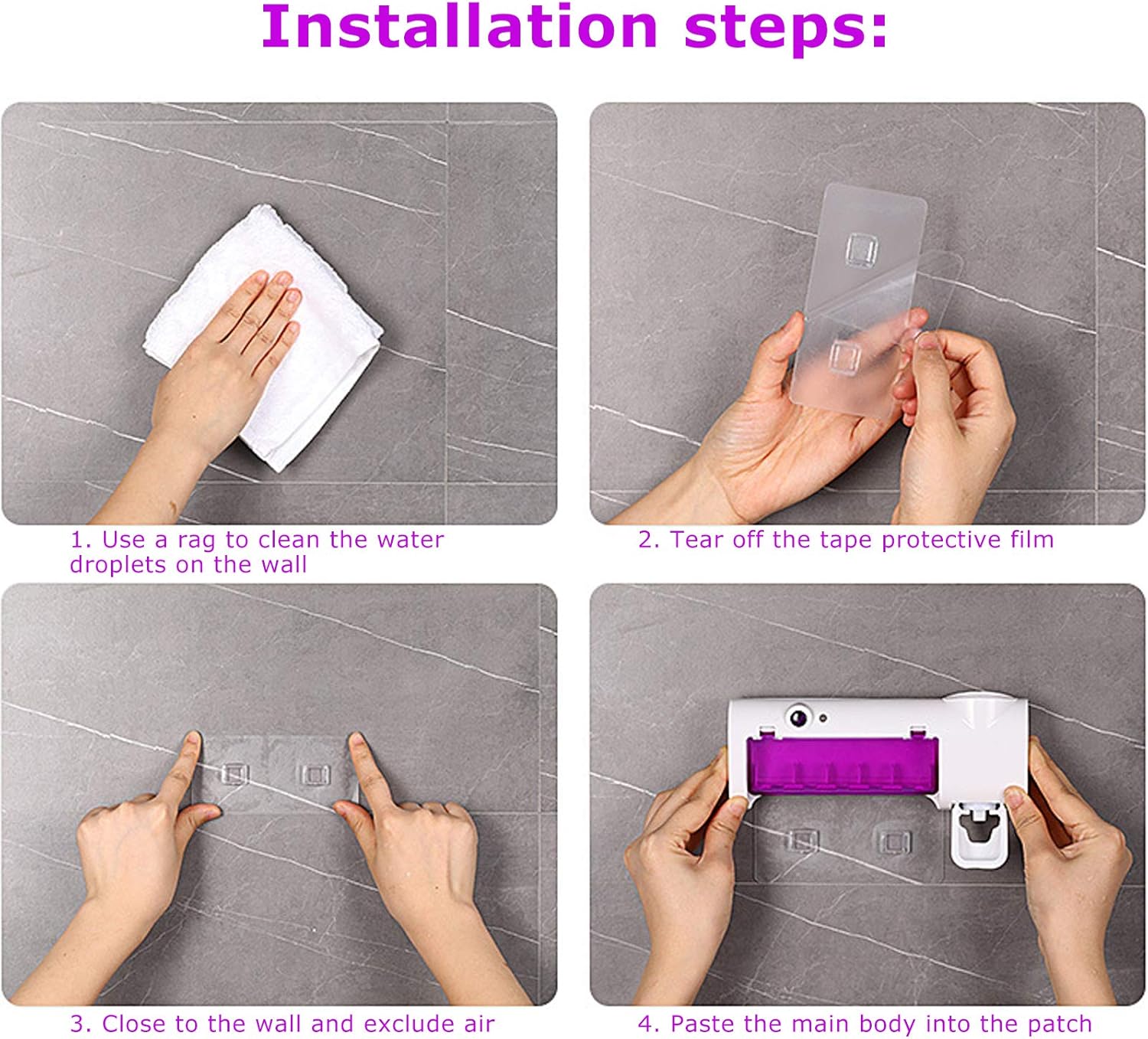 Installation steps:

1. Use a rag to clean the water droplets on the wall

2. Tear off the tape protective film

3. Close to the wall and exclude air

4. Paste the main body into the patch